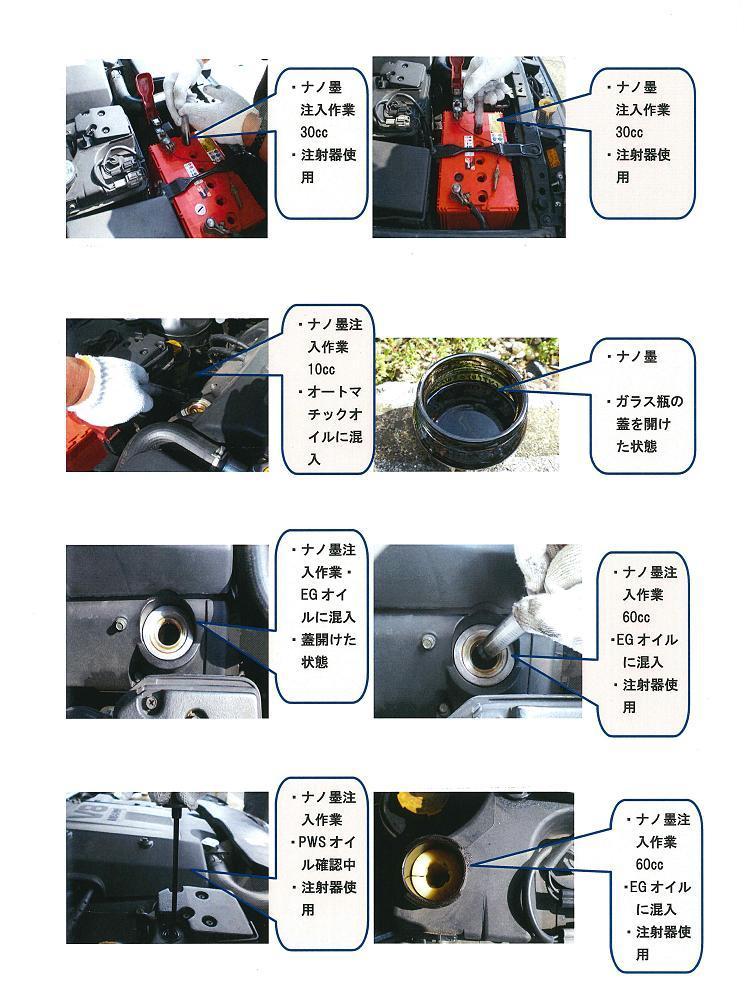 ・ナノ墨注入作業30cc
・注射器使用

・ナノ墨注入作業30cc
・注射器使用

・ナノ墨注入作業10cc
・オートマチックオイルに混入

・ナノ墨

・ガラス瓶の蓋を開けた状態

・ナノ墨注入作業・EGオイルに混入
・蓋開けた状態

・ナノ墨注入作業60cc
・EGオイルに混入
・注射器使用

・ナノ墨注入作業
・PWSオイル確認中
・注射器使用

・ナノ墨注入作業60cc
・EGオイルに混入
・注射器使用